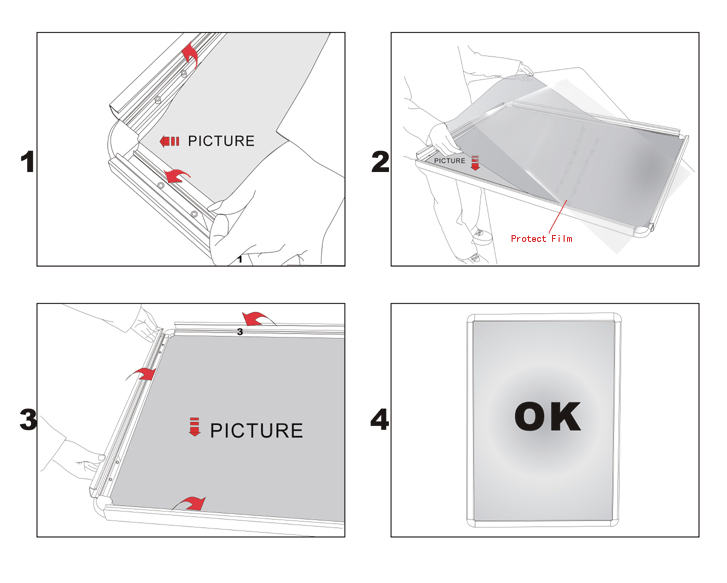 1

PICTURE

1

2

PICTURE

Protect Film

3

3

PICTURE

4

OK